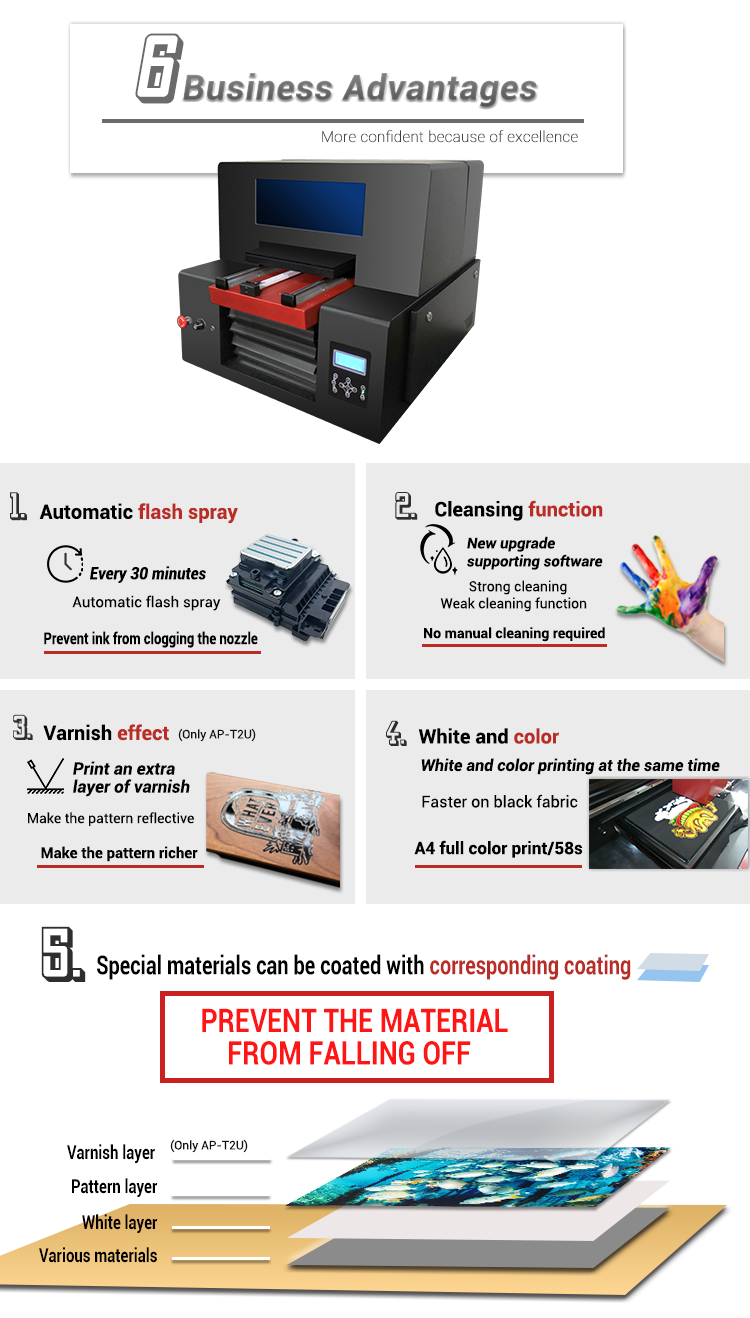 6 Business Advantages

More confident because of excellence

1. Automatic flash spray

Every 30 minutes

Automatic flash spray

Prevent ink from clogging the nozzle

2. Cleansing function

New upgrade supporting software

Strong cleaning

Weak cleaning function

No manual cleaning required

3. Varnish effect (Only AP-T2U)

Print an extra layer of varnish

Make the pattern reflective

Make the pattern richer

4. White and color

White and color printing at the same time

Faster on black fabric

A4 full color print/58s

5. Special materials can be coated with corresponding coating

PREVENT THE MATERIAL FROM FALLING OFF

Varnish layer (Only AP-T2U)

Pattern layer

White layer

Various materials